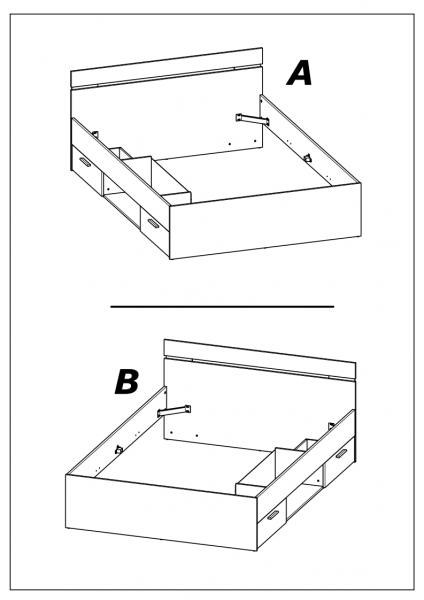 A

B