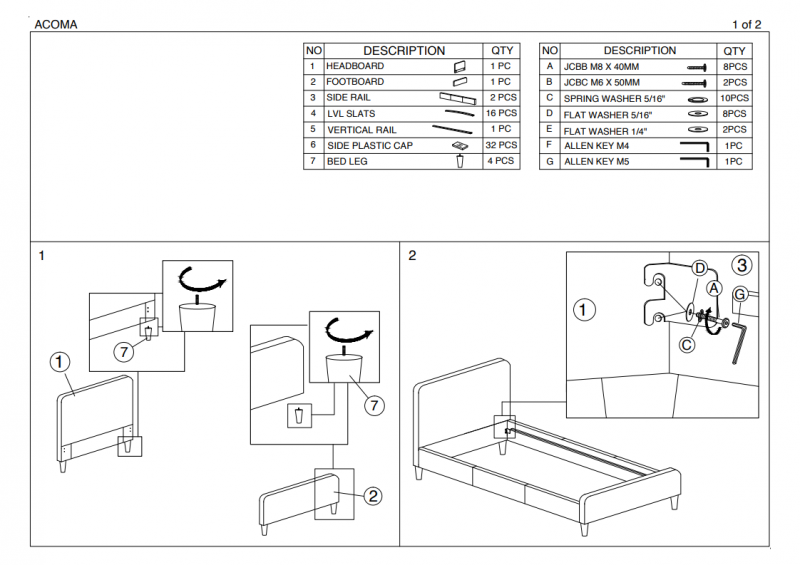 ACOMA

1 of 2

| NO | DESCRIPTION | QTY |
|---|---|---|
| 1 | HEADBOARD | 1 PC |
| 2 | FOOTBOARD | 1 PC |
| 3 | SIDE RAIL | 2 PCS |
| 4 | LVL SLATS | 16 PCS |
| 5 | VERTICAL RAIL | 1 PC |
| 6 | SIDE PLASTIC CAP | 32 PCS |
| 7 | BED LEG | 4 PCS |

| NO | DESCRIPTION | QTY |
|---|---|---|
| A | JCBB M8 X 40MM | 8PCS |
| B | JCBC M6 X 50MM | 2PCS |
| C | SPRING WASHER 5/16" | 10PCS |
| D | FLAT WASHER 5/16" | 8PCS |
| E | FLAT WASHER 1/4" | 2PCS |
| F | ALLEN KEY M4 | 1PC |
| G | ALLEN KEY M5 | 1PC |

1

7

1

7

2

2

1

D

3

A

G

C