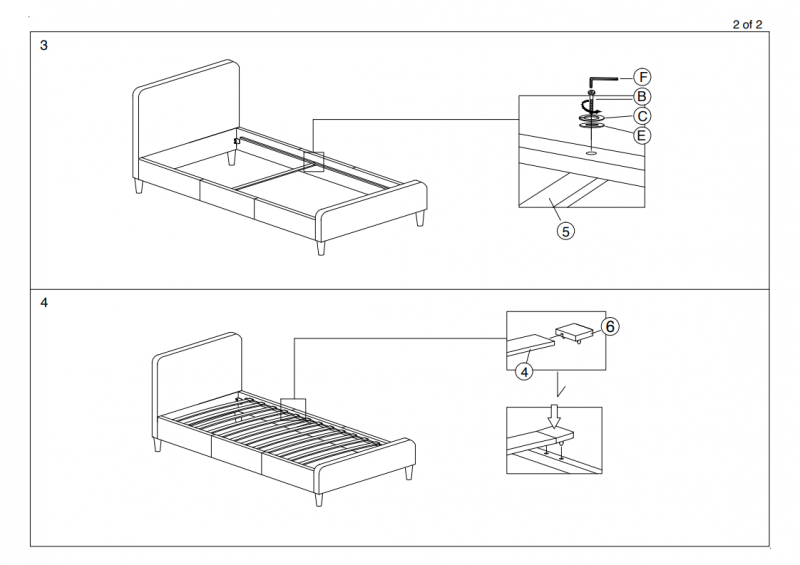 2 of 2

3

F
B
C
E
5

4

6
4