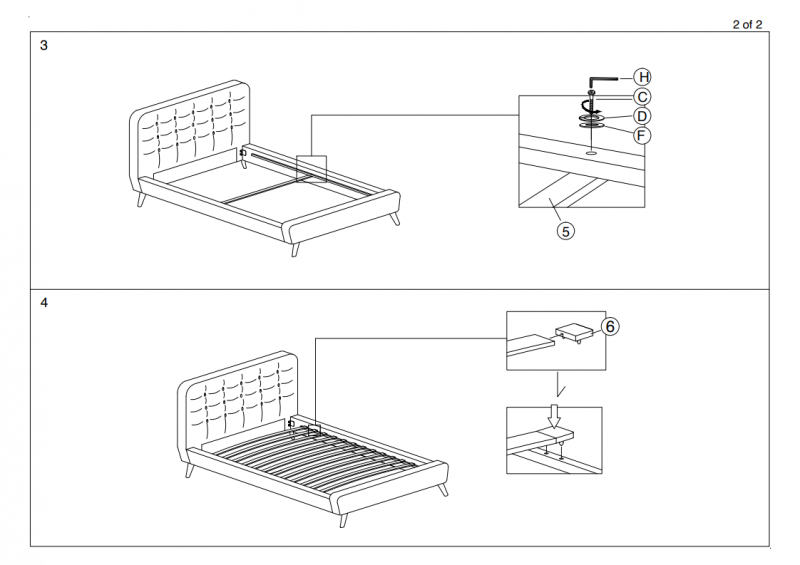 2 of 2

3

H

C

D

F

5

4

6