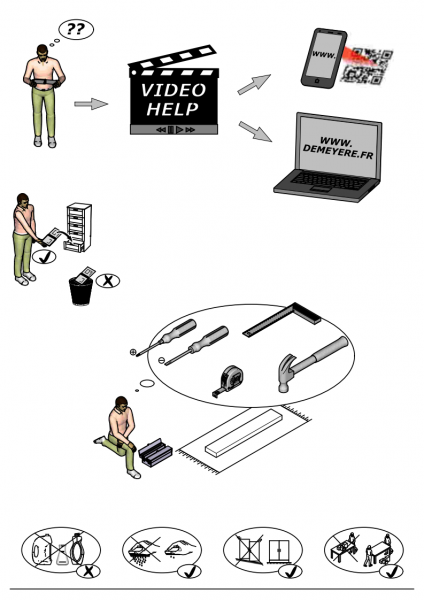 ??

VIDEO HELP

WWW.

WWW. DEMEYERE.FR