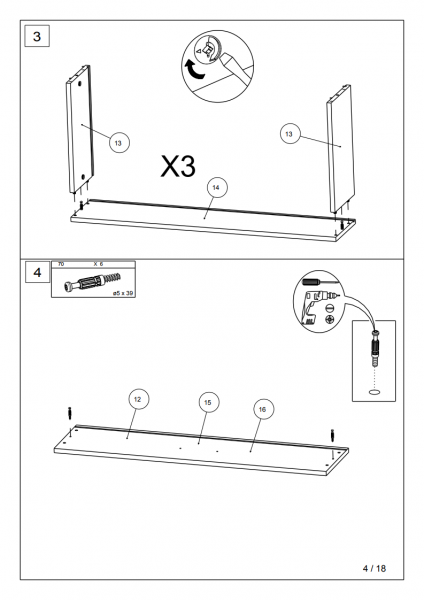 3

13

13

X3

14

4

70 X 6

ø5 x 39

12

15

16

4 / 18