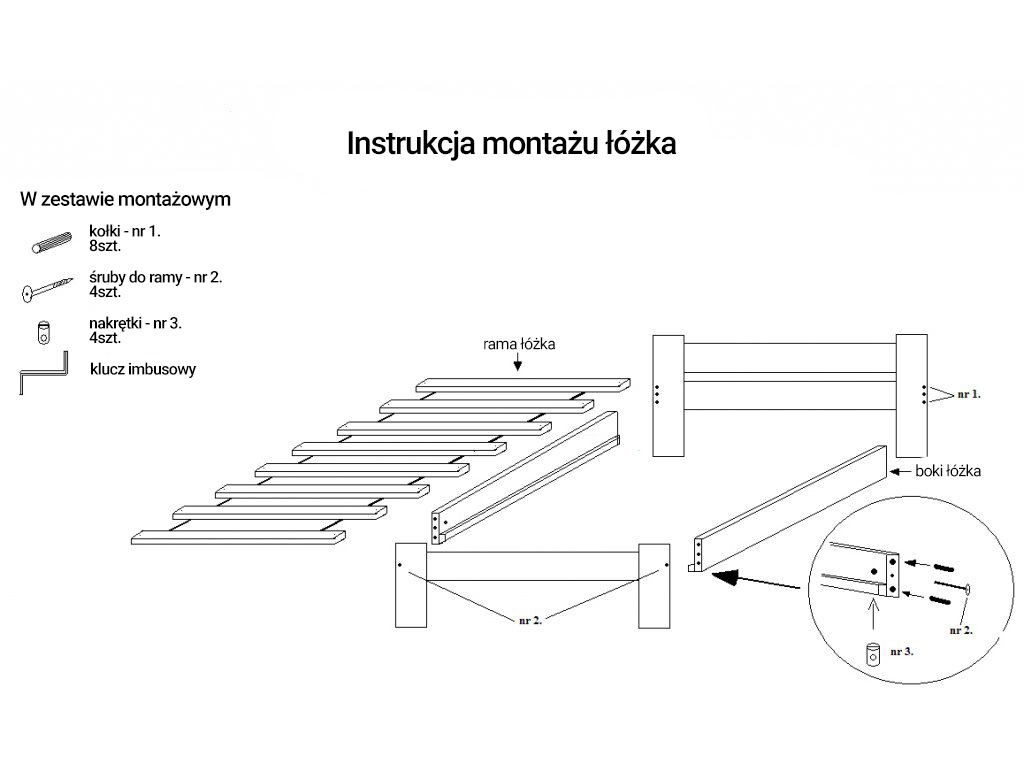 Instrukcja montażu łóżka

W zestawie montażowym

kołki - nr 1.
8szt.

śruby do ramy - nr 2.
4szt.

nakrętki - nr 3.
4szt.

klucz imbusowy

rama łóżka

nr 1.

boki łóżka

nr 2.

nr 2.

nr 3.