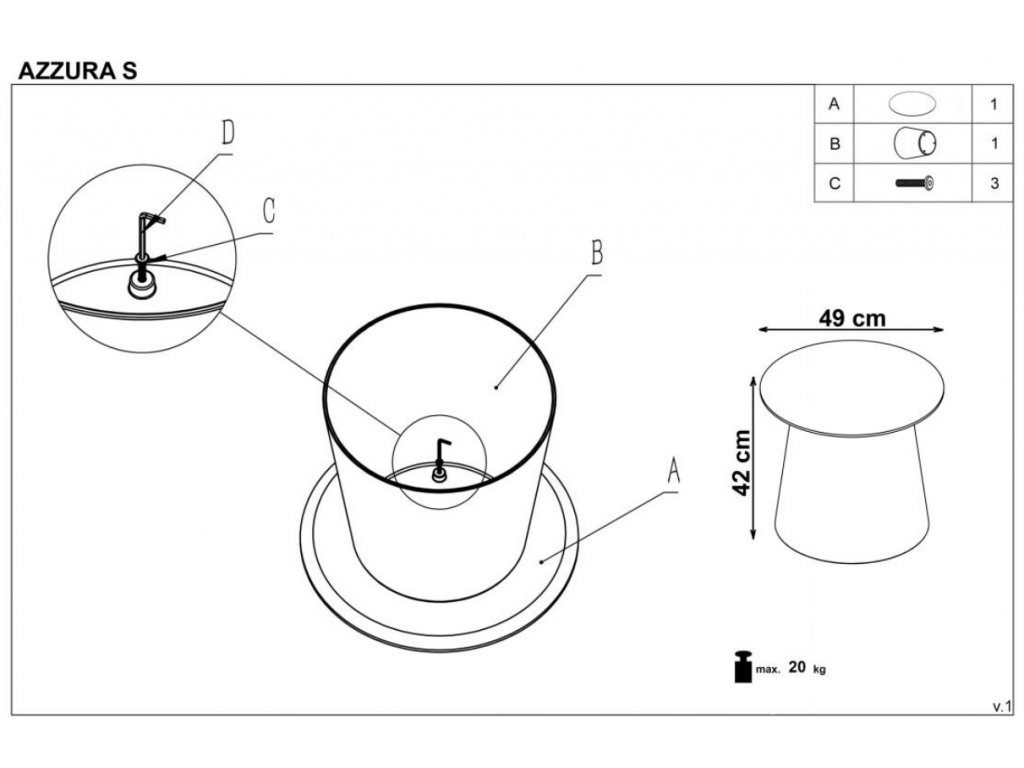 AZZURA S

| A | | 1 |
|---|---|---|
| B | | 1 |
| C | | 3 |

D

C

B

A

49 cm

42 cm

max. 20 kg

v.1