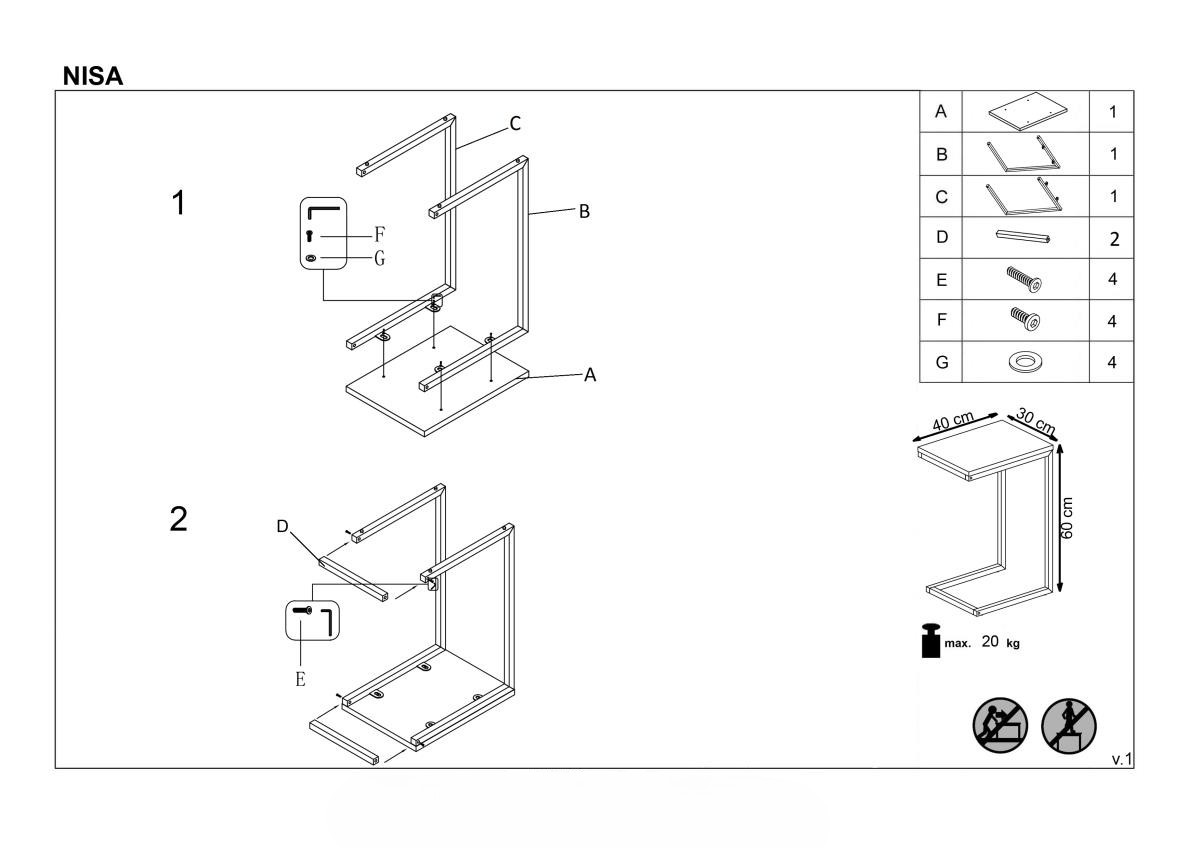 NISA

1

C

B

F

G

A

2

D

E

| A | | 1 |
|---|---|---|
| B | | 1 |
| C | | 1 |
| D | | 2 |
| E | | 4 |
| F | | 4 |
| G | | 4 |

40 cm

30 cm

60 cm

max. 20 kg

v.1