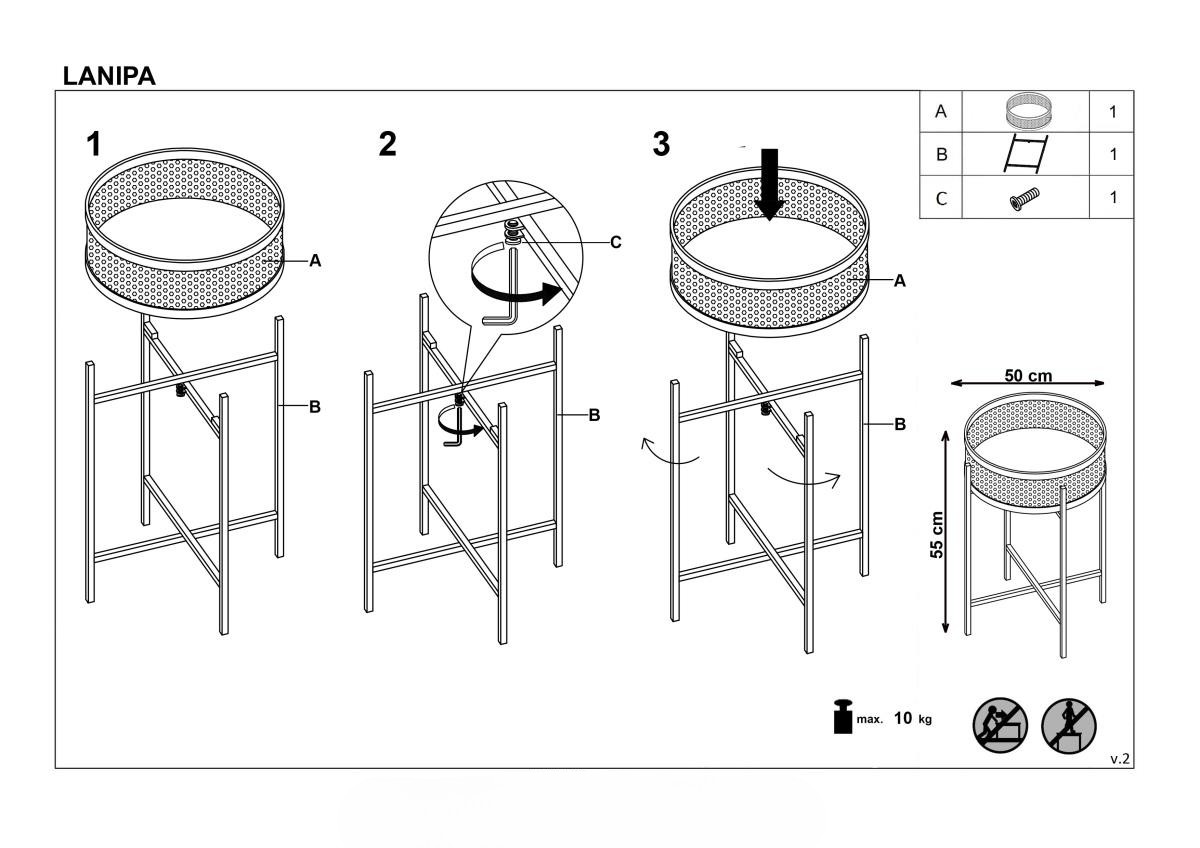 LANIPA

| A | | 1 |
|---|---|---|
| B | | 1 |
| C | | 1 |

1

A

B

2

C

B

3

A

B

50 cm

55 cm

max. 10 kg

v.2