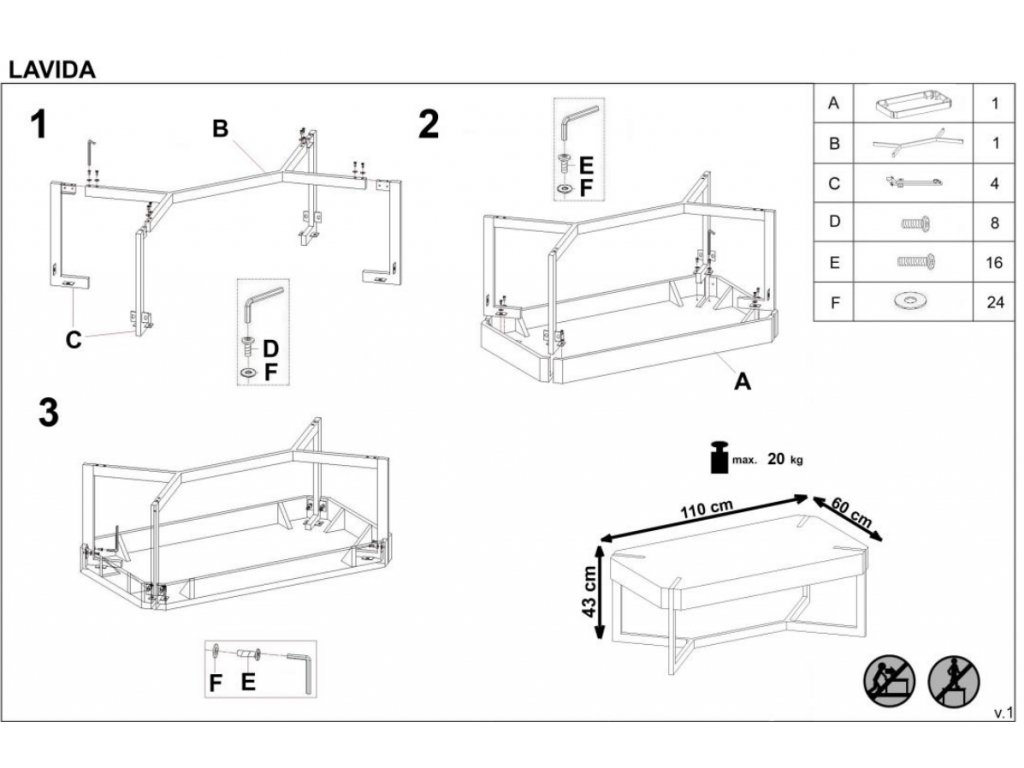 LAVIDA

1

B

C

D

F

2

E

F

A

| A | | 1 |
|---|---|---|
| B | | 1 |
| C | | 4 |
| D | | 8 |
| E | | 16 |
| F | | 24 |

3

F E

max. 20 kg

110 cm

60 cm

43 cm

v.1