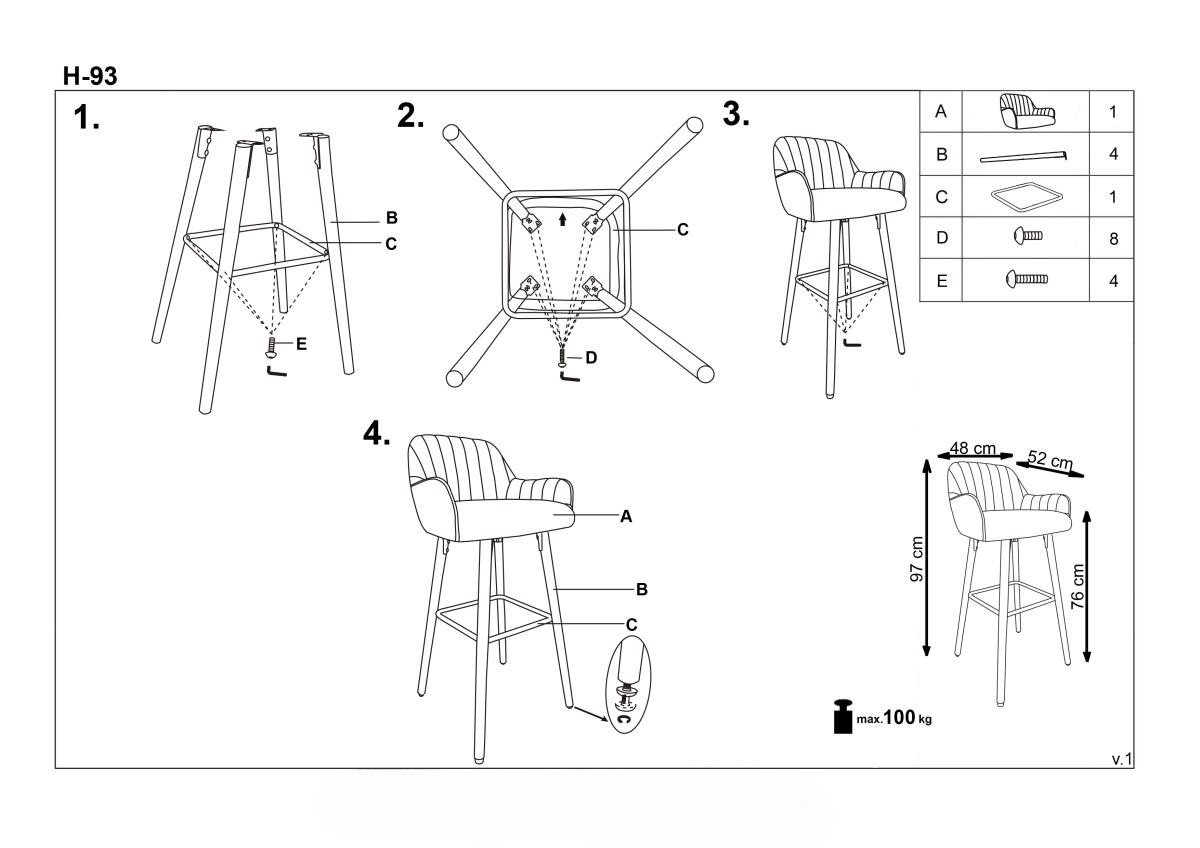 H-93

1.

B

C

E

2.

C

D

3.

| A | | 1 |
|---|---|---|
| B | | 4 |
| C | | 1 |
| D | | 8 |
| E | | 4 |

4.

A

B

C

48 cm

52 cm

97 cm

76 cm

max.100 kg

v.1