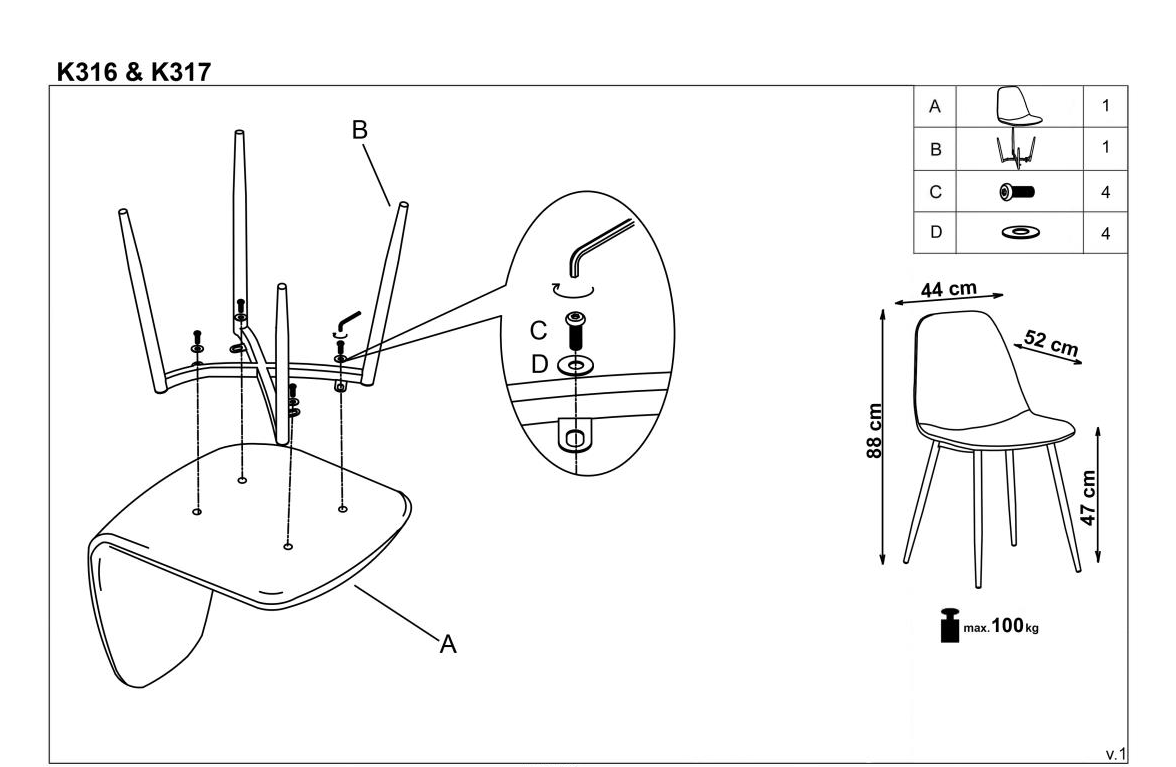 K316 & K317

B

C
D

A

| A | | 1 |
|---|---|---|
| B | | 1 |
| C | | 4 |
| D | | 4 |

44 cm
52 cm
88 cm
47 cm

max. 100 kg

v.1