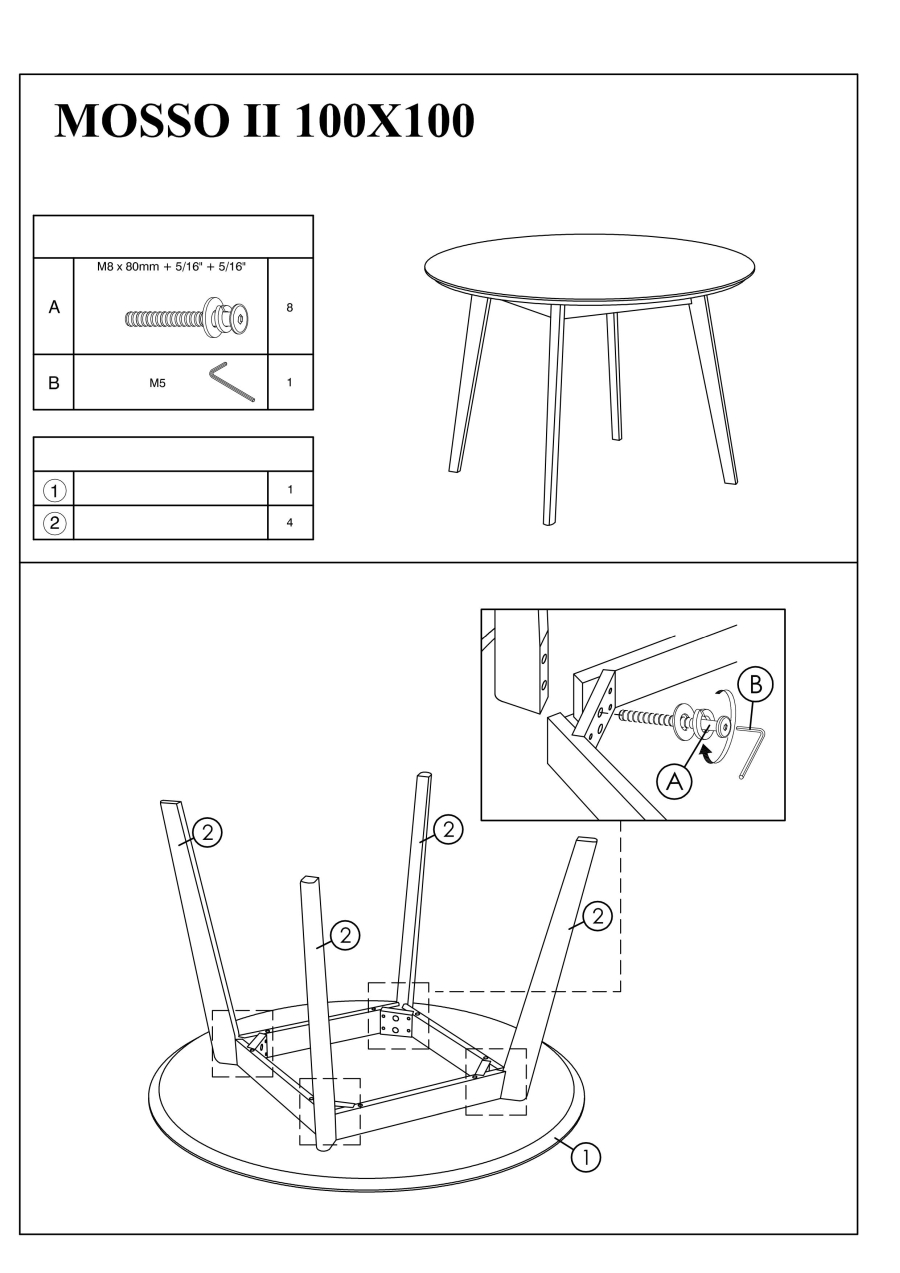 MOSSO II 100X100

| | | |
|---|---|---|
| A | M8 x 80mm + 5/16" + 5/16" | 8 |
| B | M5 | 1 |

| | | |
|---|---|---|
| ① | | 1 |
| ② | | 4 |

B
A
2
2
2
2
1