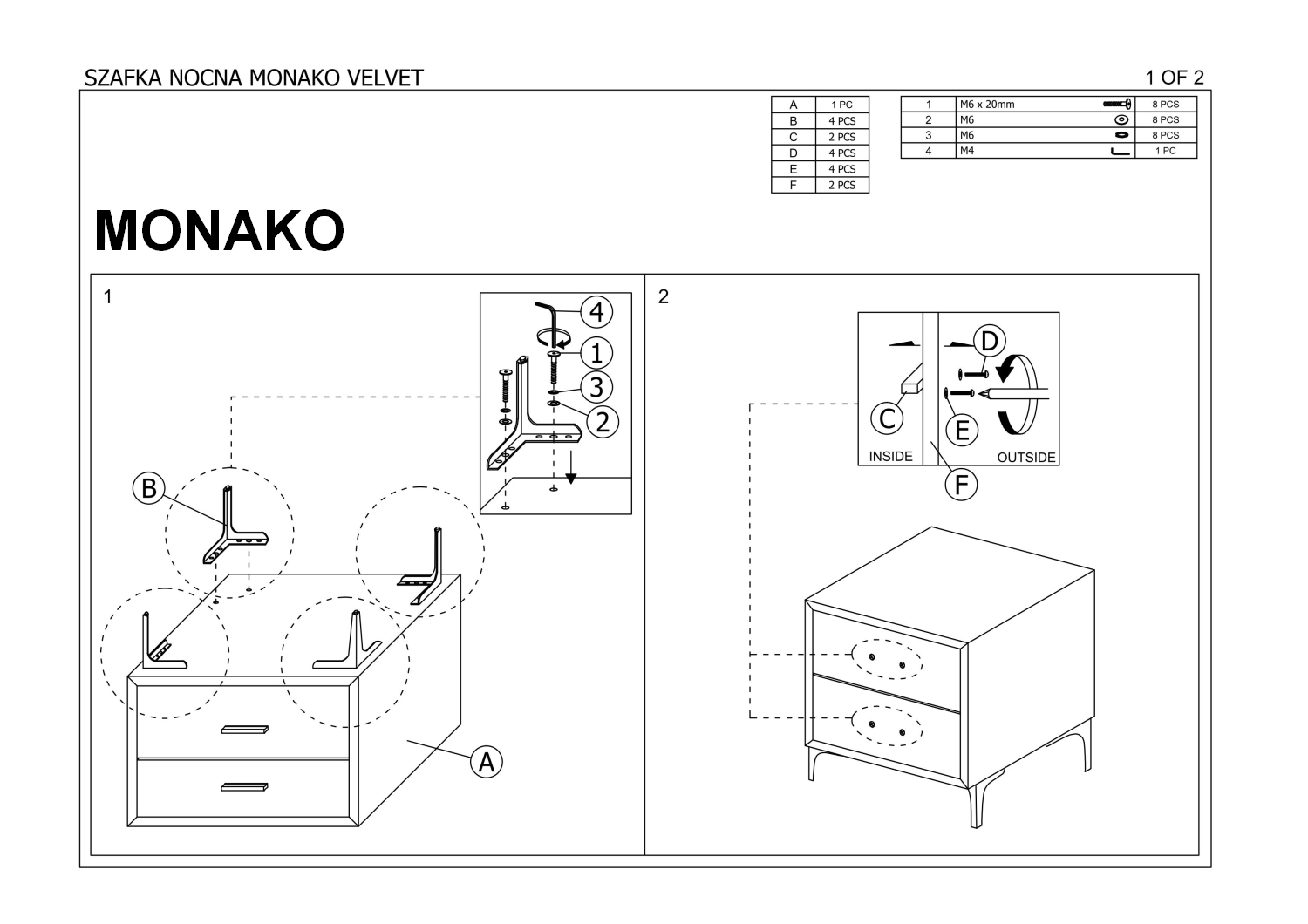 SZAFKA NOCNA MONAKO VELVET

1 OF 2

| A | 1 PC |
|---|---|
| B | 4 PCS |
| C | 2 PCS |
| D | 4 PCS |
| E | 4 PCS |
| F | 2 PCS |

| 1 | M6 x 20mm | 8 PCS |
|---|---|---|
| 2 | M6 | 8 PCS |
| 3 | M6 | 8 PCS |
| 4 | M4 | 1 PC |

MONAKO

1

4
1
3
2
B
A

2

D
C
E
INSIDE
OUTSIDE
F