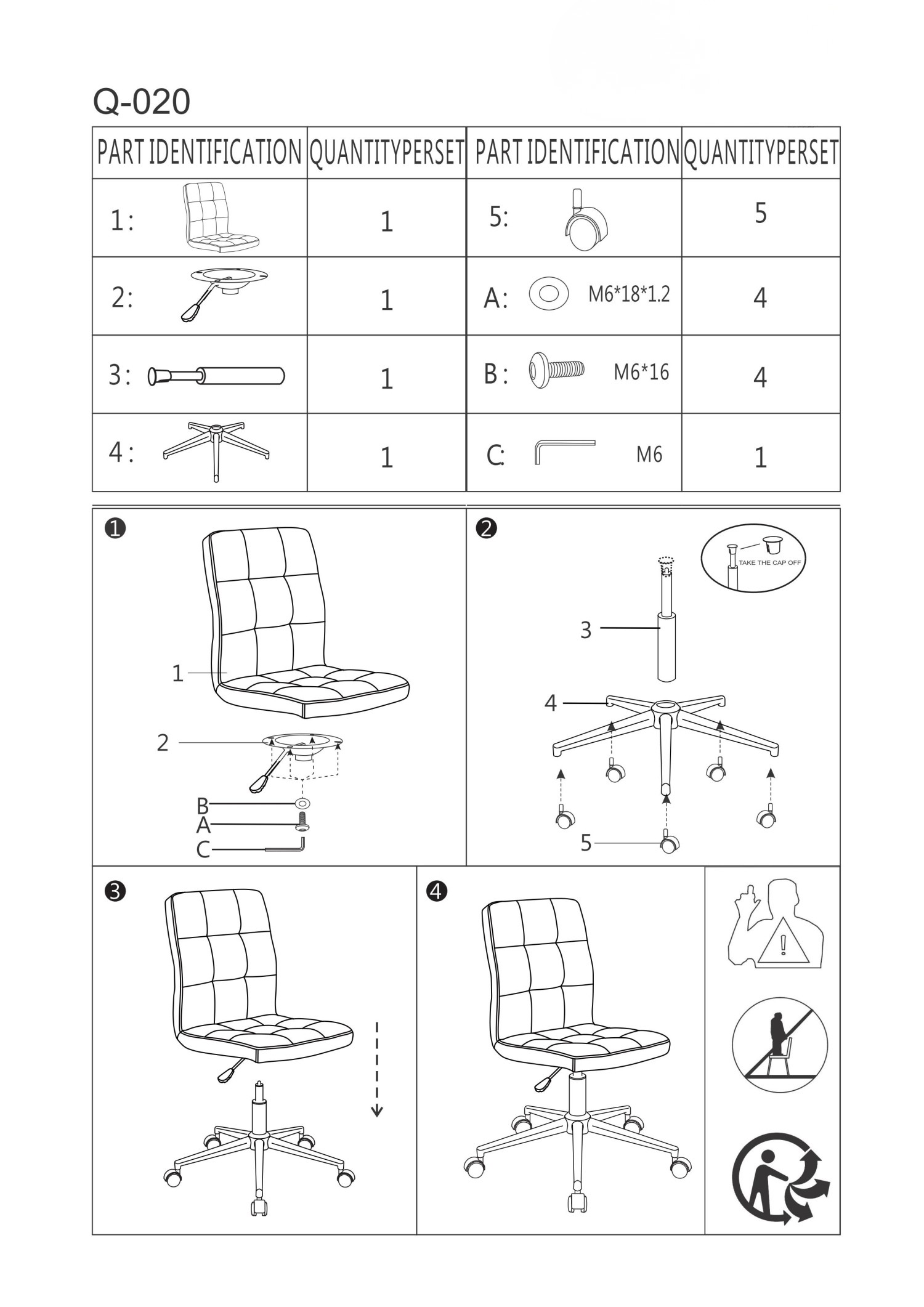 Q-020

| PART IDENTIFICATION | QUANTITYPERSET | PART IDENTIFICATION | QUANTITYPERSET |
|---|---|---|---|
| 1: | 1 | 5: | 5 |
| 2: | 1 | A: M6*18*1.2 | 4 |
| 3: | 1 | B: M6*16 | 4 |
| 4: | 1 | C: M6 | 1 |

❶
1
2
B
A
C

❷
TAKE THE CAP OFF
3
4
5

❸

❹