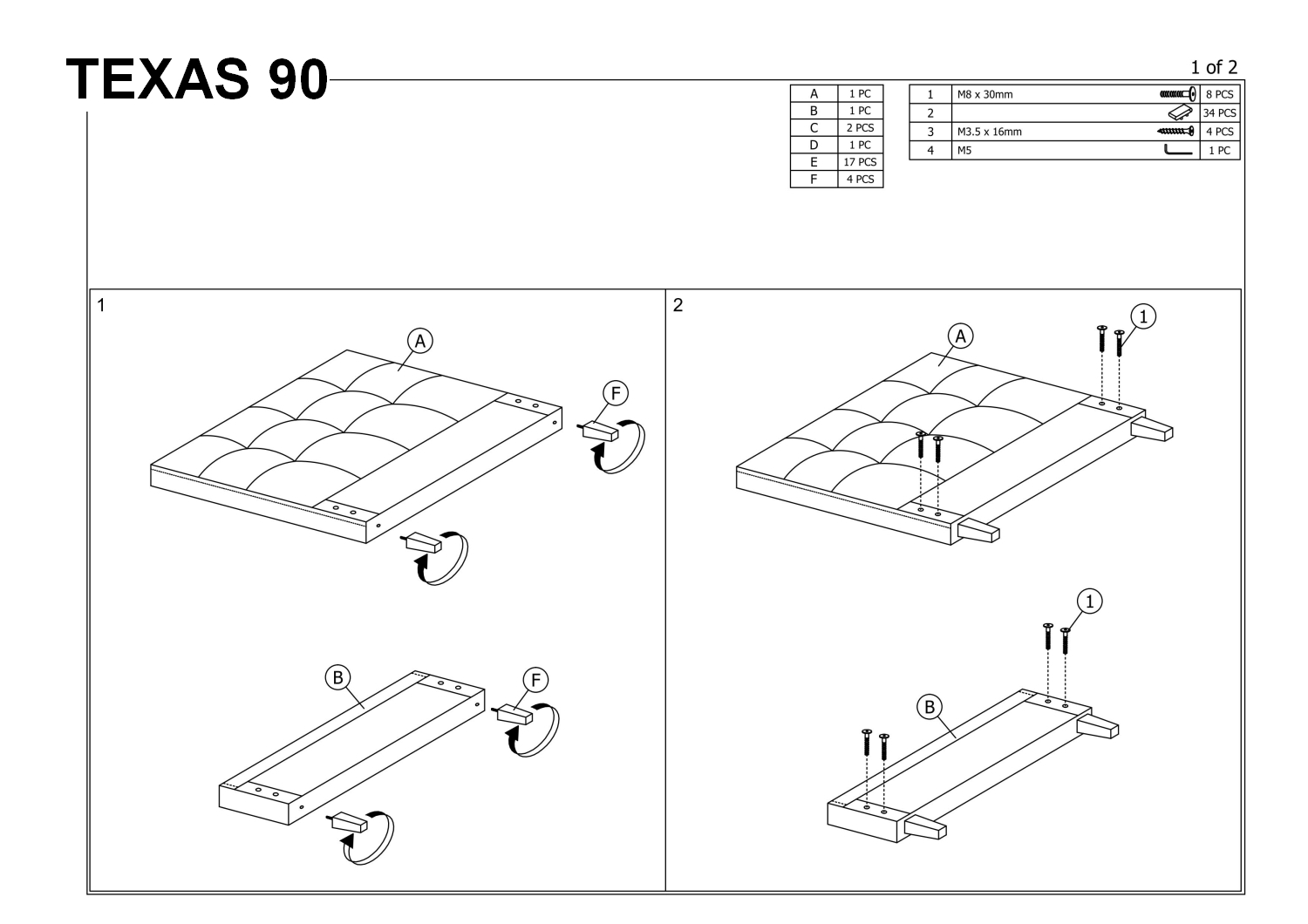 TEXAS 90

1 of 2

| A | 1 PC |
|---|---|
| B | 1 PC |
| C | 2 PCS |
| D | 1 PC |
| E | 17 PCS |
| F | 4 PCS |

| 1 | M8 x 30mm | 8 PCS |
|---|---|---|
| 2 | | 34 PCS |
| 3 | M3.5 x 16mm | 4 PCS |
| 4 | M5 | 1 PC |

1

A

F

B

F

2

A

1

1

B