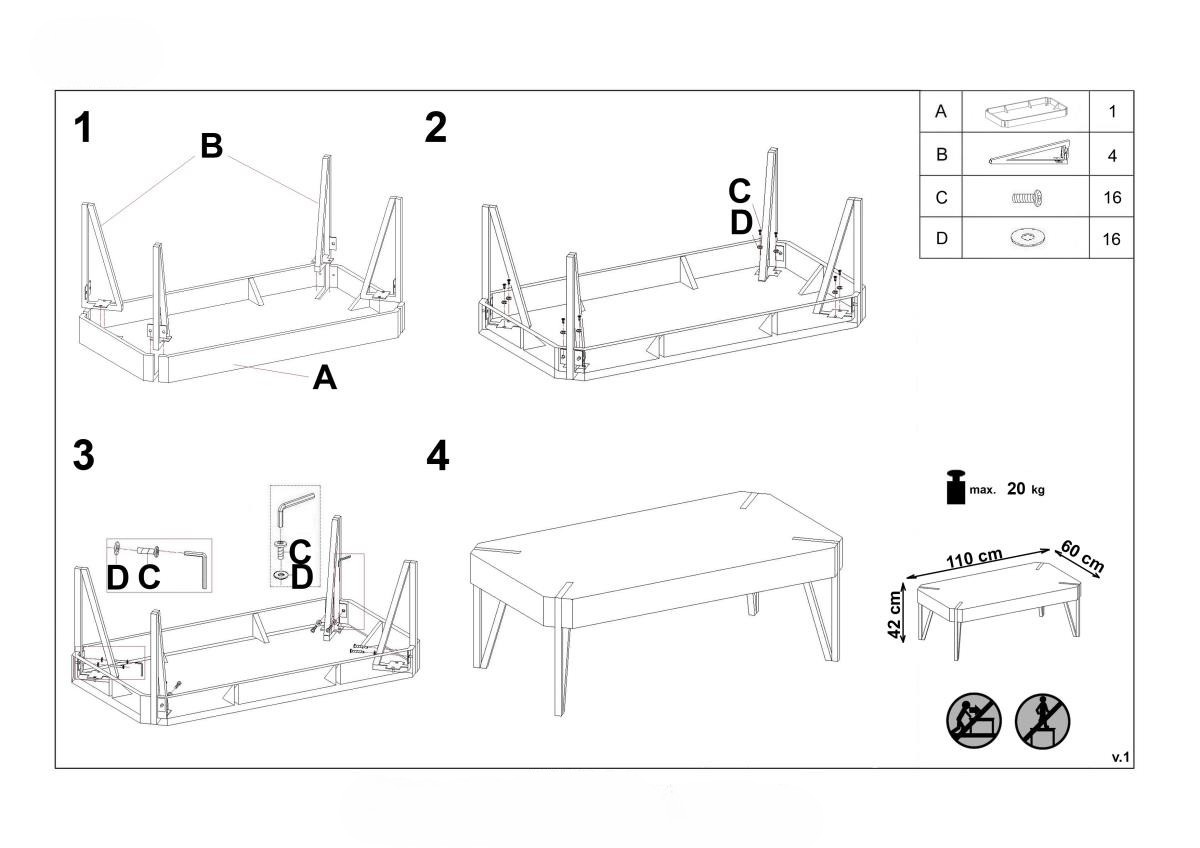 1

B

A

2

C

D

| A | | 1 |
|---|---|---|
| B | | 4 |
| C | | 16 |
| D | | 16 |

3

D C

C

D

4

max. 20 kg

110 cm

60 cm

42 cm

v.1